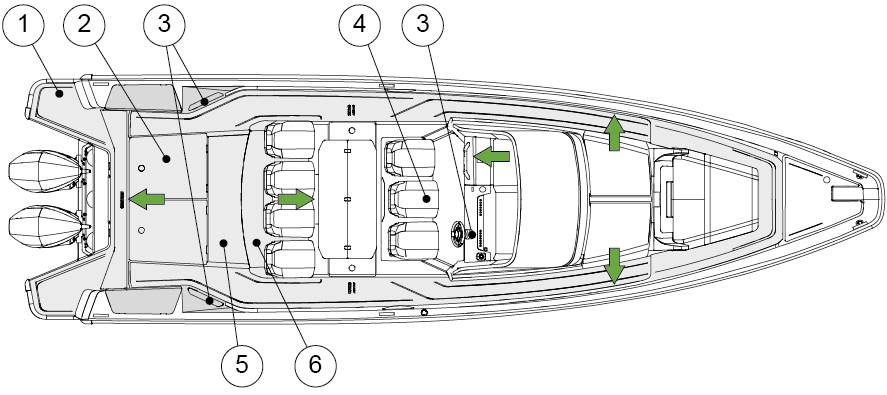 1
2
3
4
3
5
6